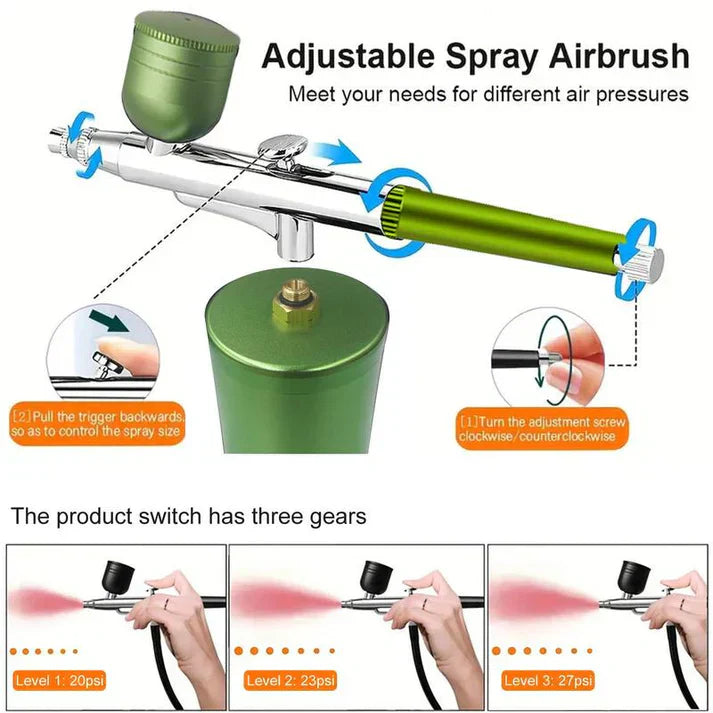 Adjustable Spray Airbrush

Meet your needs for different air pressures

[2]Pull the trigger backwards, so as to control the spray size

[1]Turn the adjustment screw clockwise/counterclockwise

The product switch has three gears

Level 1: 20psi

Level 2: 23psi

Level 3: 27psi